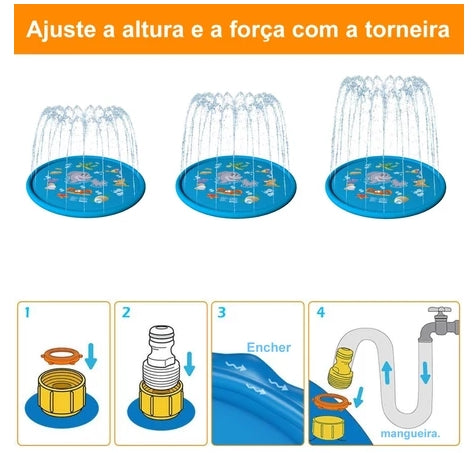 Ajuste a altura e a força com a torneira

1

2

3

Encher

4

mangueira.