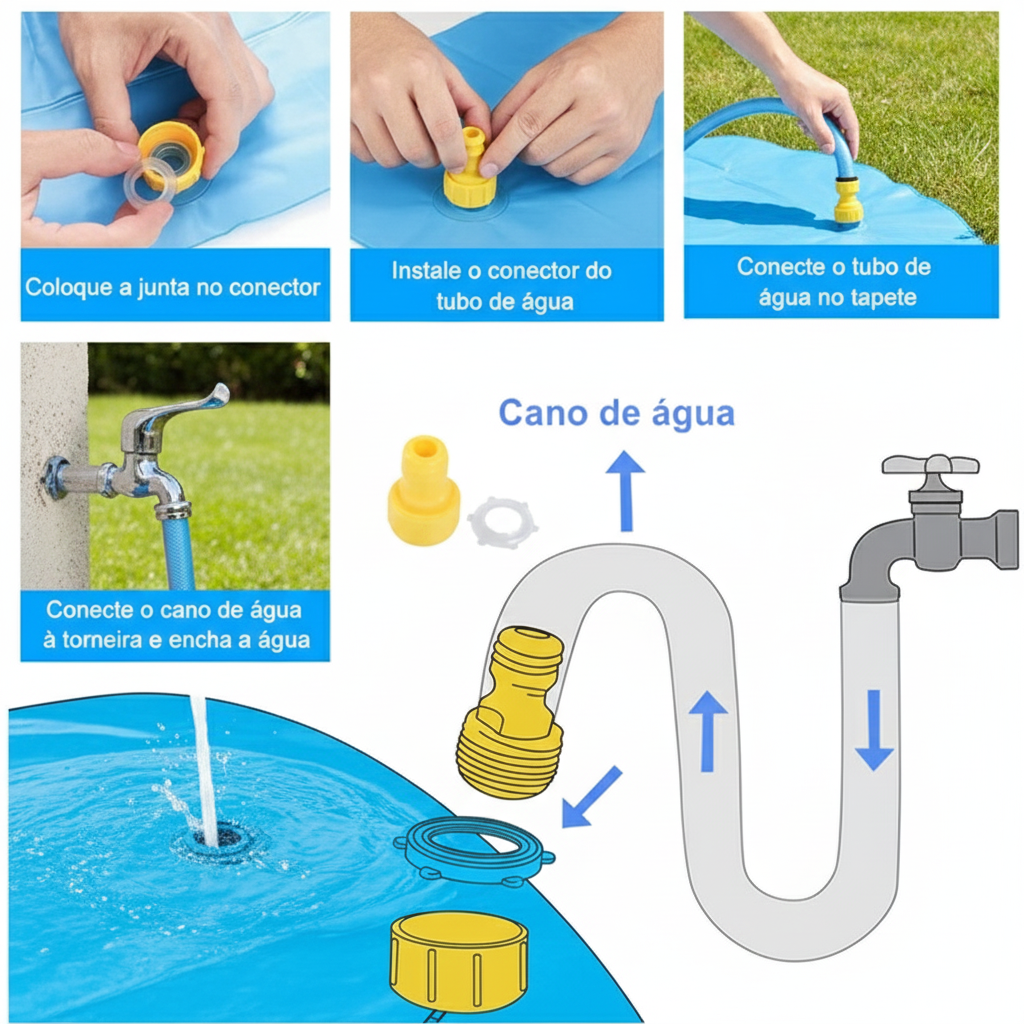 Coloque a junta no conector

Instale o conector do tubo de água

Conecte o tubo de água no tapete

Conecte o cano de água à torneira e encha a água

Cano de água